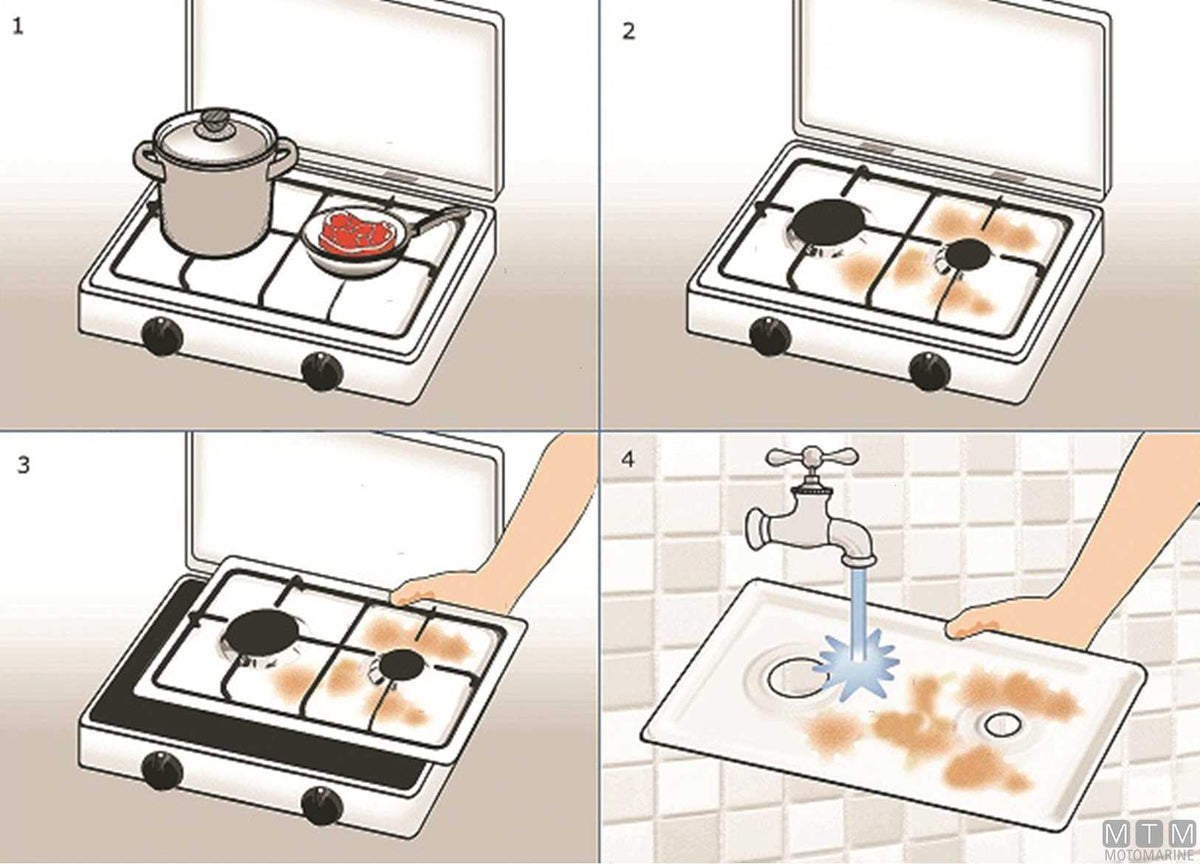 1

2

3

4

MTM
MOTOMARINE